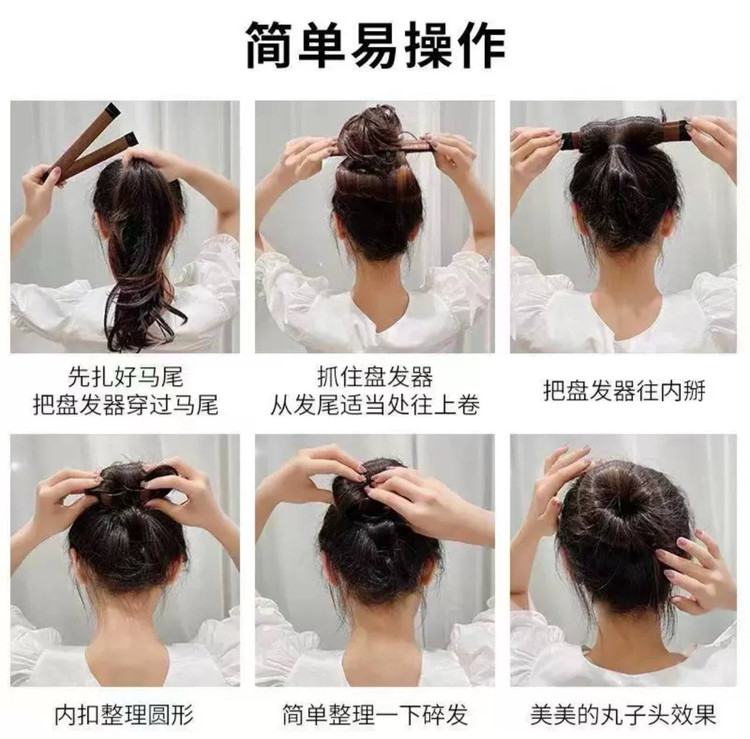 简单易操作

先扎好马尾
把盘发器穿过马尾

抓住盘发器
从发尾适当处往上卷

把盘发器往内掰

内扣整理圆形

简单整理一下碎发

美美的丸子头效果