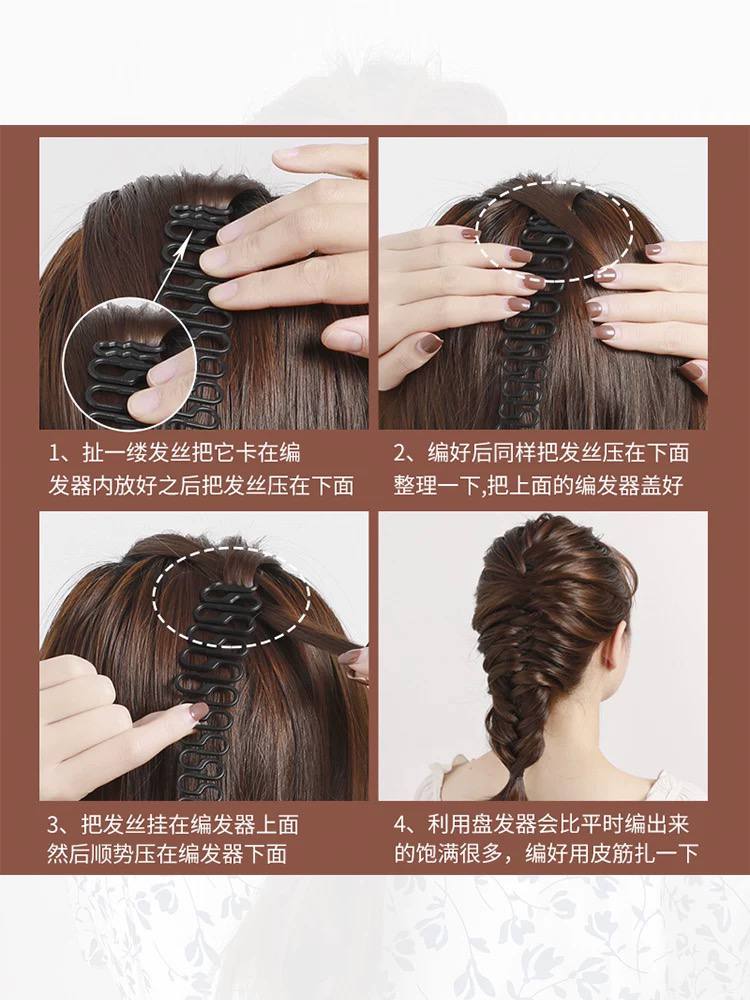 1、扯一缕发丝把它卡在编发器内放好之后把发丝压在下面

2、编好后同样把发丝压在下面整理一下,把上面的编发器盖好

3、把发丝挂在编发器上面然后顺势压在编发器下面

4、利用盘发器会比平时编出来的饱满很多，编好用皮筋扎一下